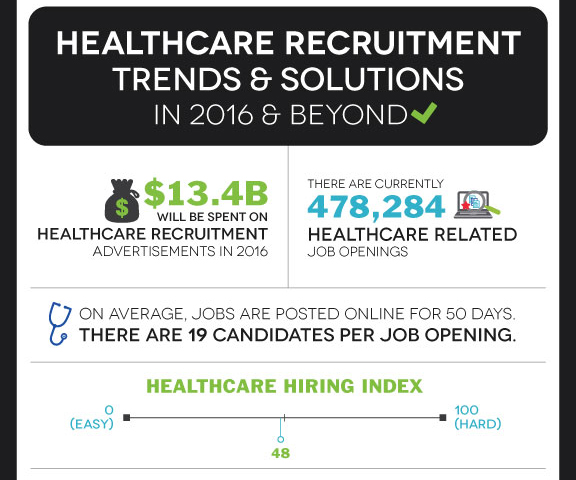 HEALTHCARE RECRUITMENT TRENDS & SOLUTIONS IN 2016 & BEYOND

$

$13.4B WILL BE SPENT ON HEALTHCARE RECRUITMENT ADVERTISEMENTS IN 2016

THERE ARE CURRENTLY 478,284 HEALTHCARE RELATED JOB OPENINGS

ON AVERAGE, JOBS ARE POSTED ONLINE FOR 50 DAYS.
THERE ARE 19 CANDIDATES PER JOB OPENING.

HEALTHCARE HIRING INDEX

0 (EASY)

100 (HARD)

48